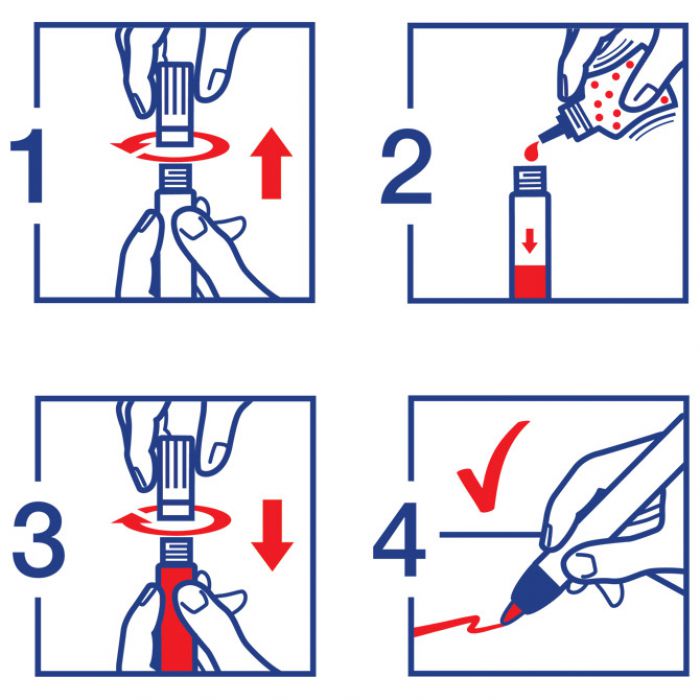 1

2

3

4